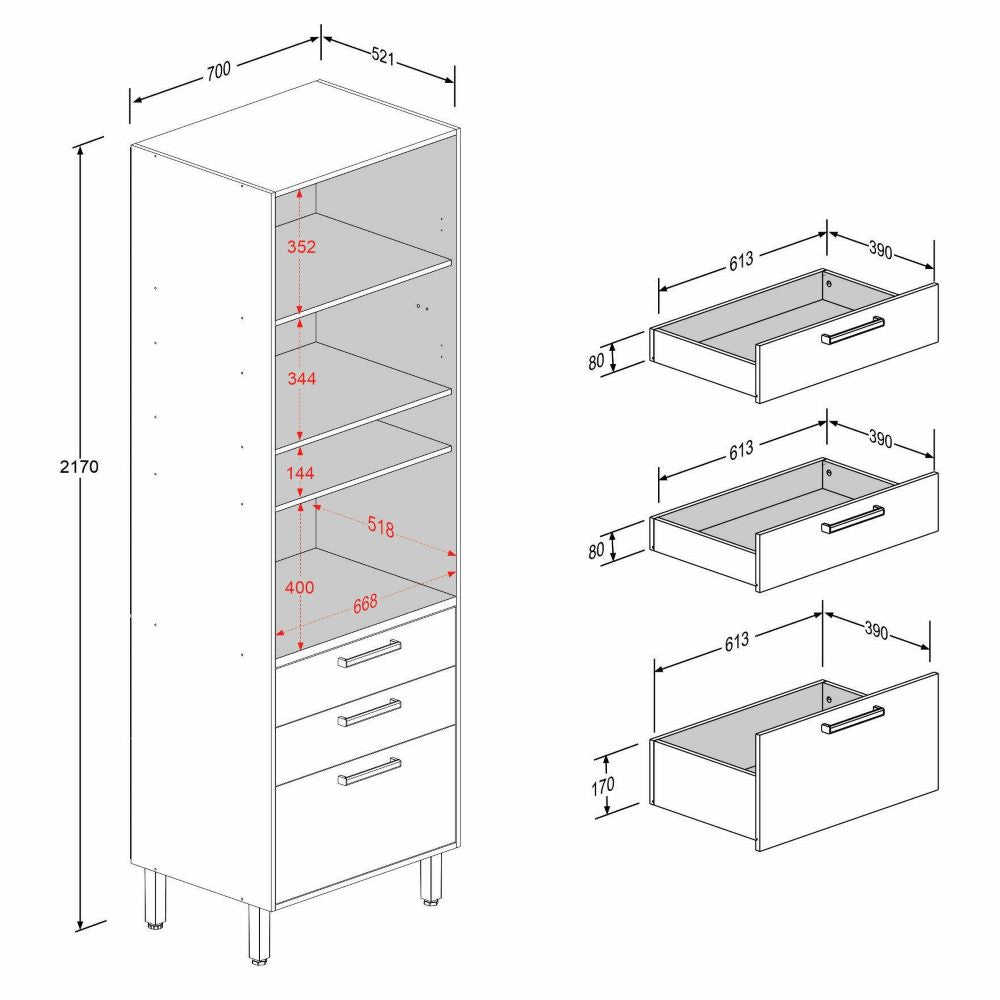 700
521
2170
352
344
144
518
400
668
613
390
80
613
390
80
613
390
170