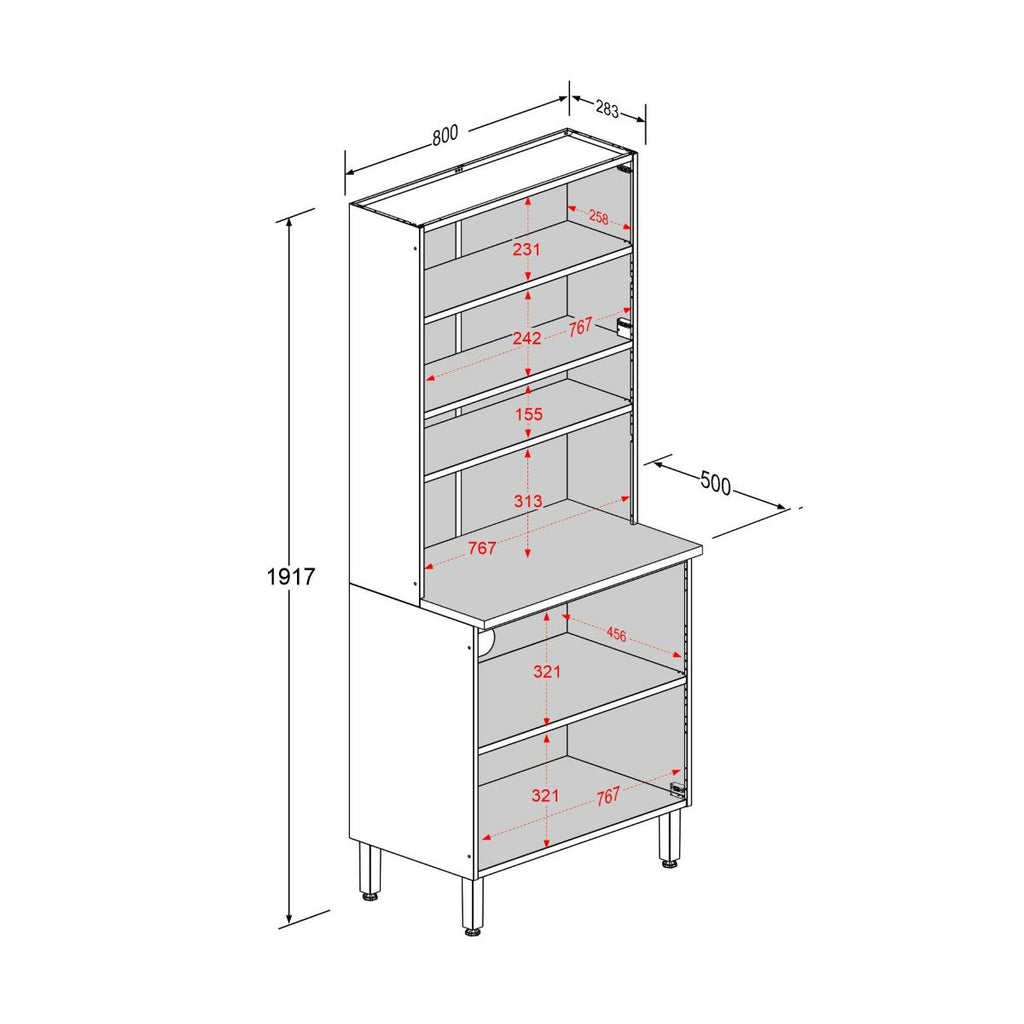 800
283
258
231
242
767
155
500
313
767
1917
456
321
321
767