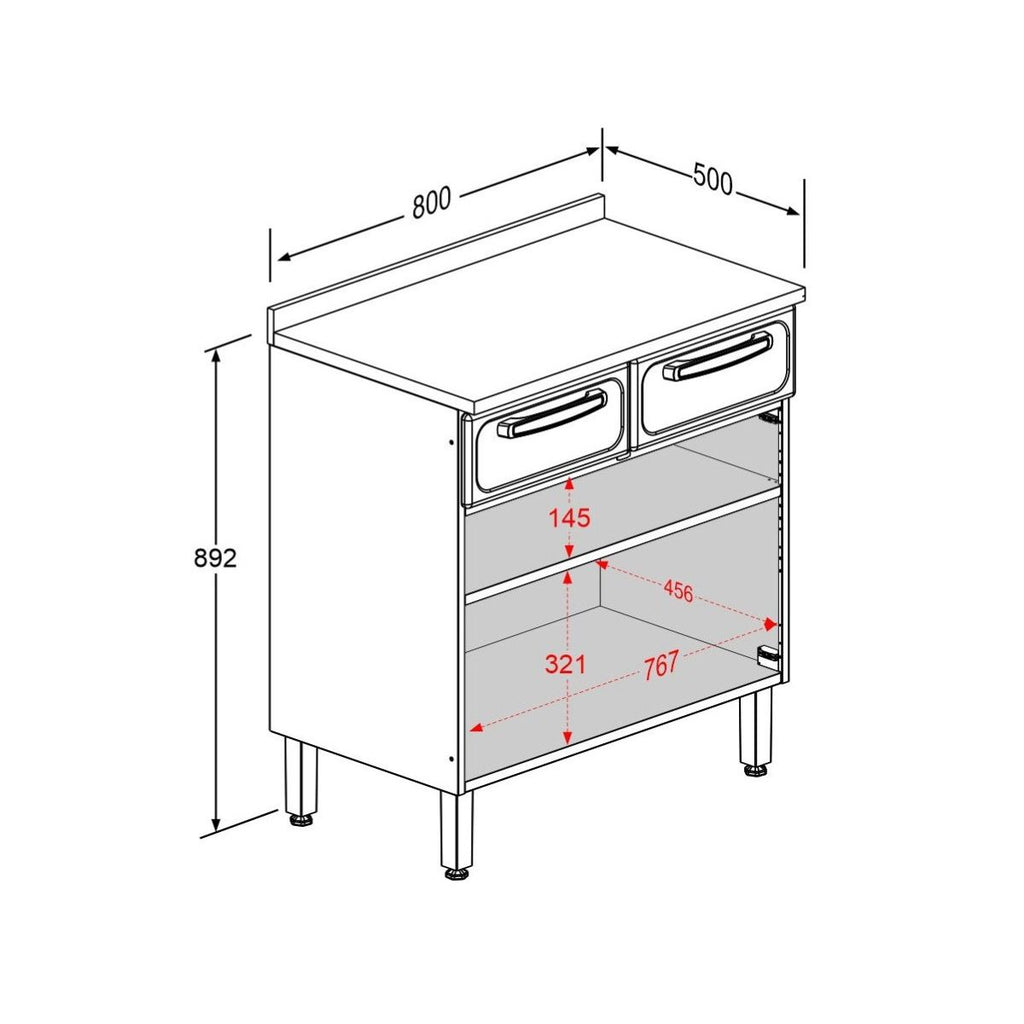 800
500
892
145
456
321
767