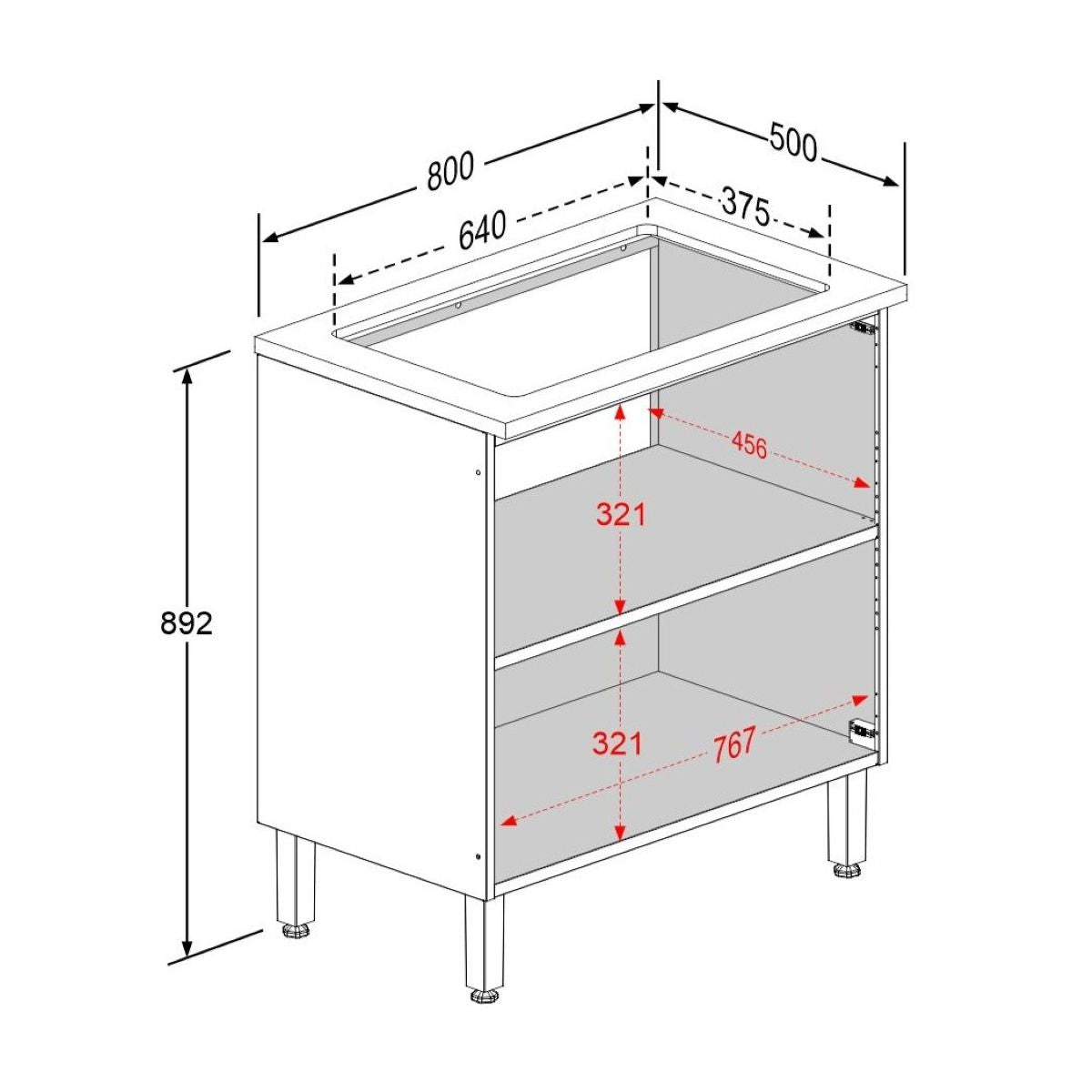 800
500
640
375
892
456
321
321
767