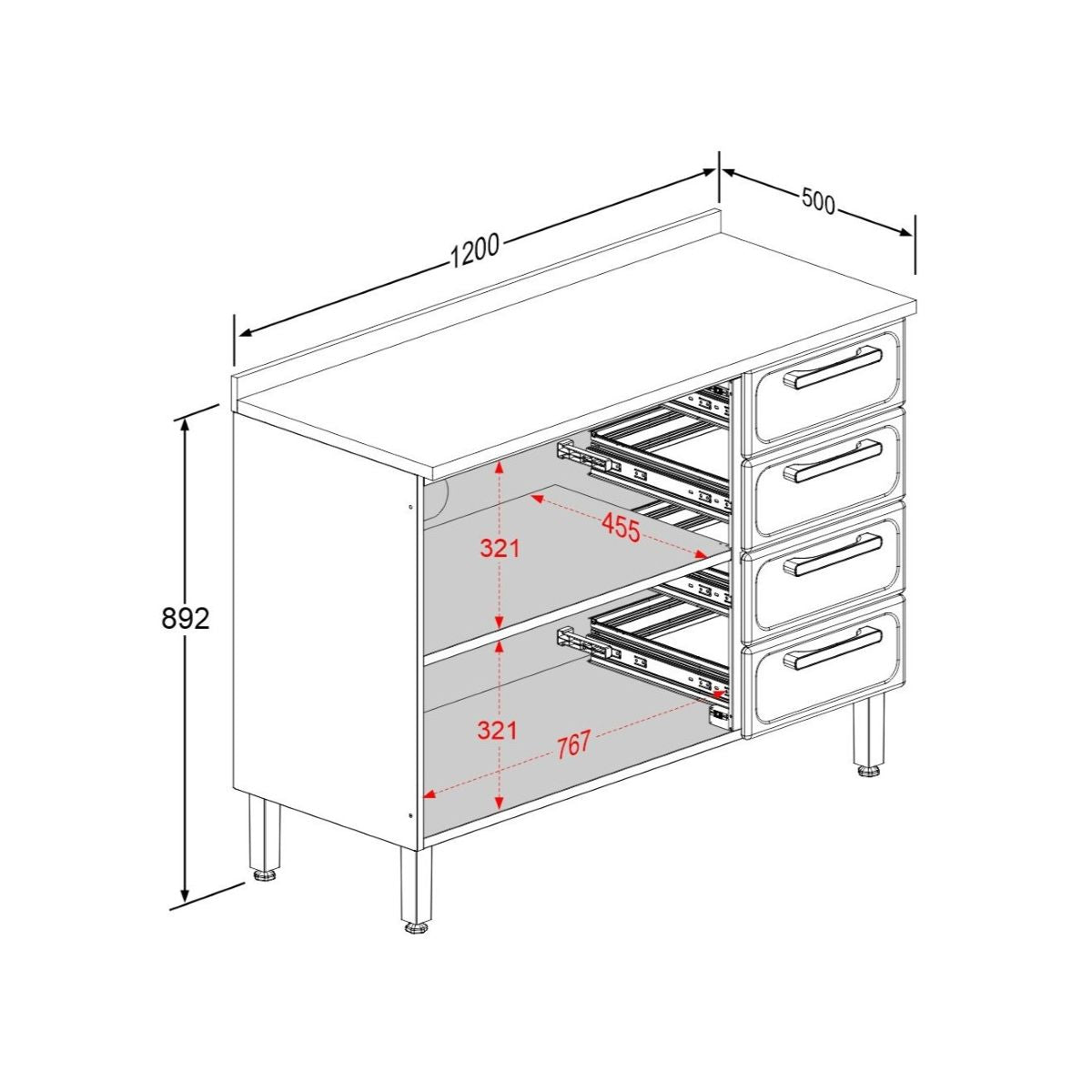 1200
500
892
321
455
321
767