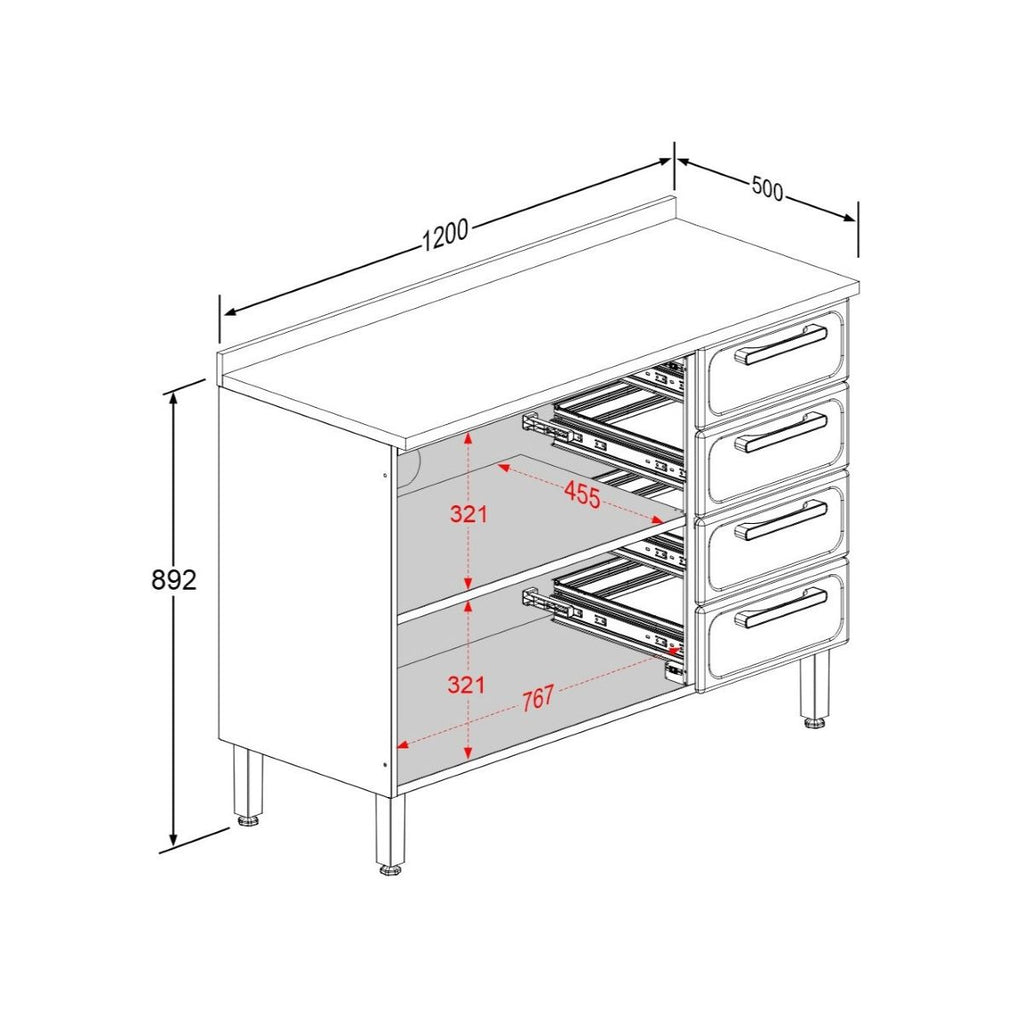 1200
500
892
321
455
321
767