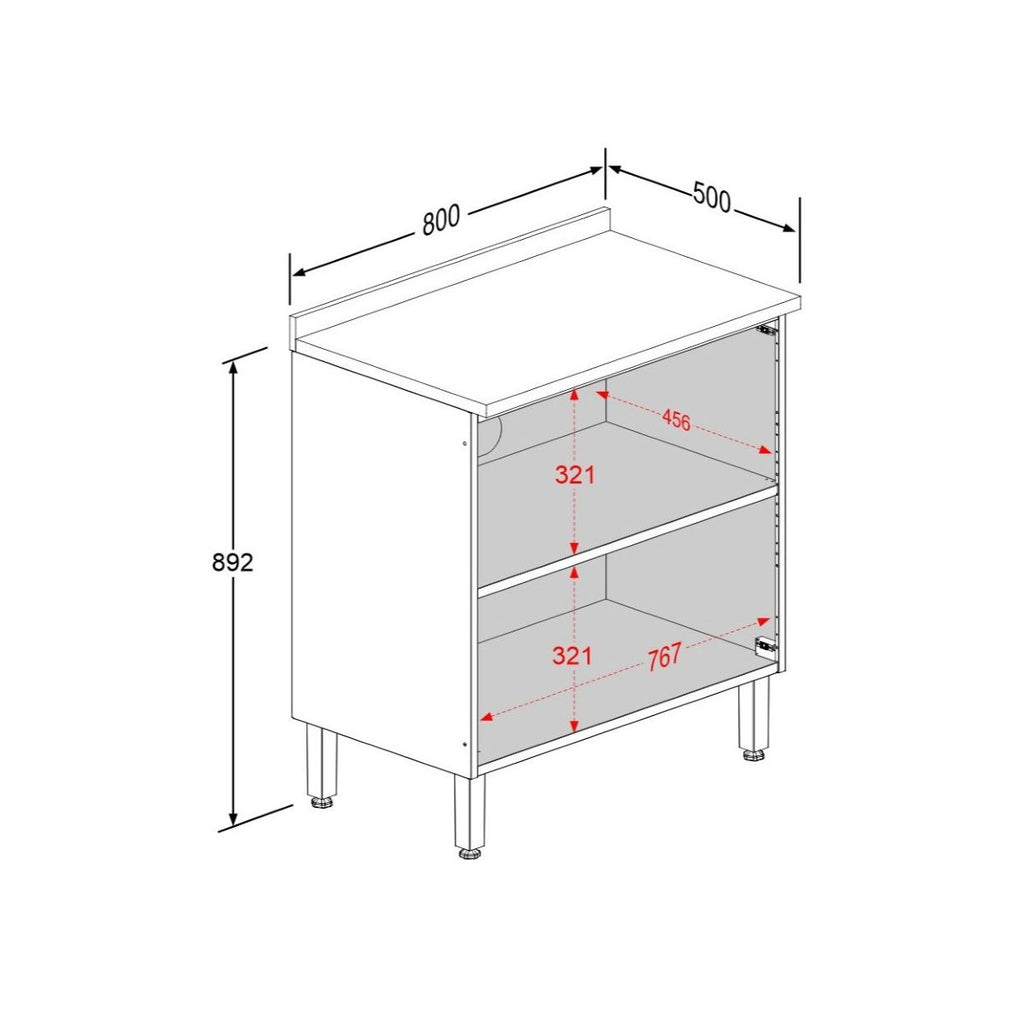 800
500
892
456
321
321
767