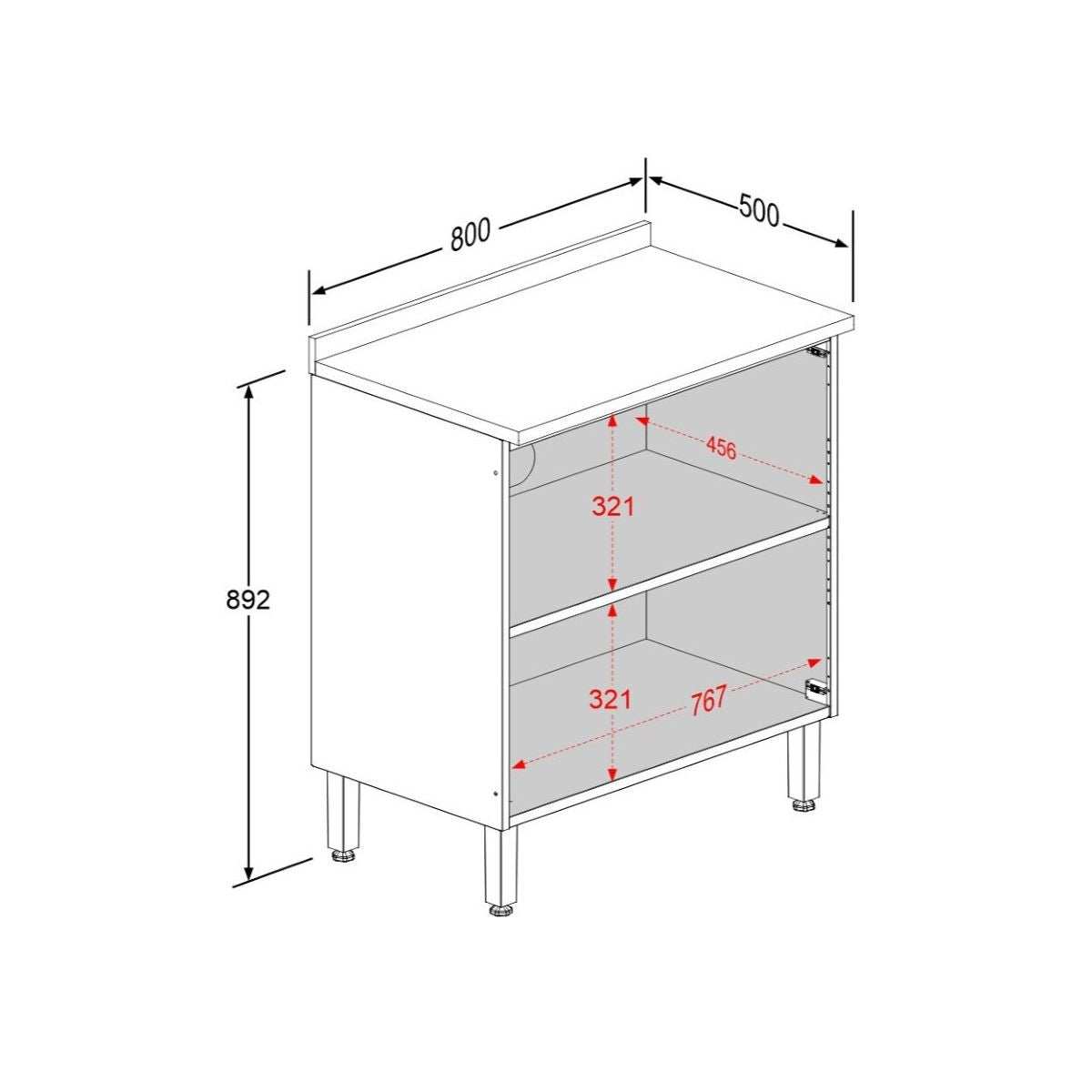 800
500
892
456
321
321
767