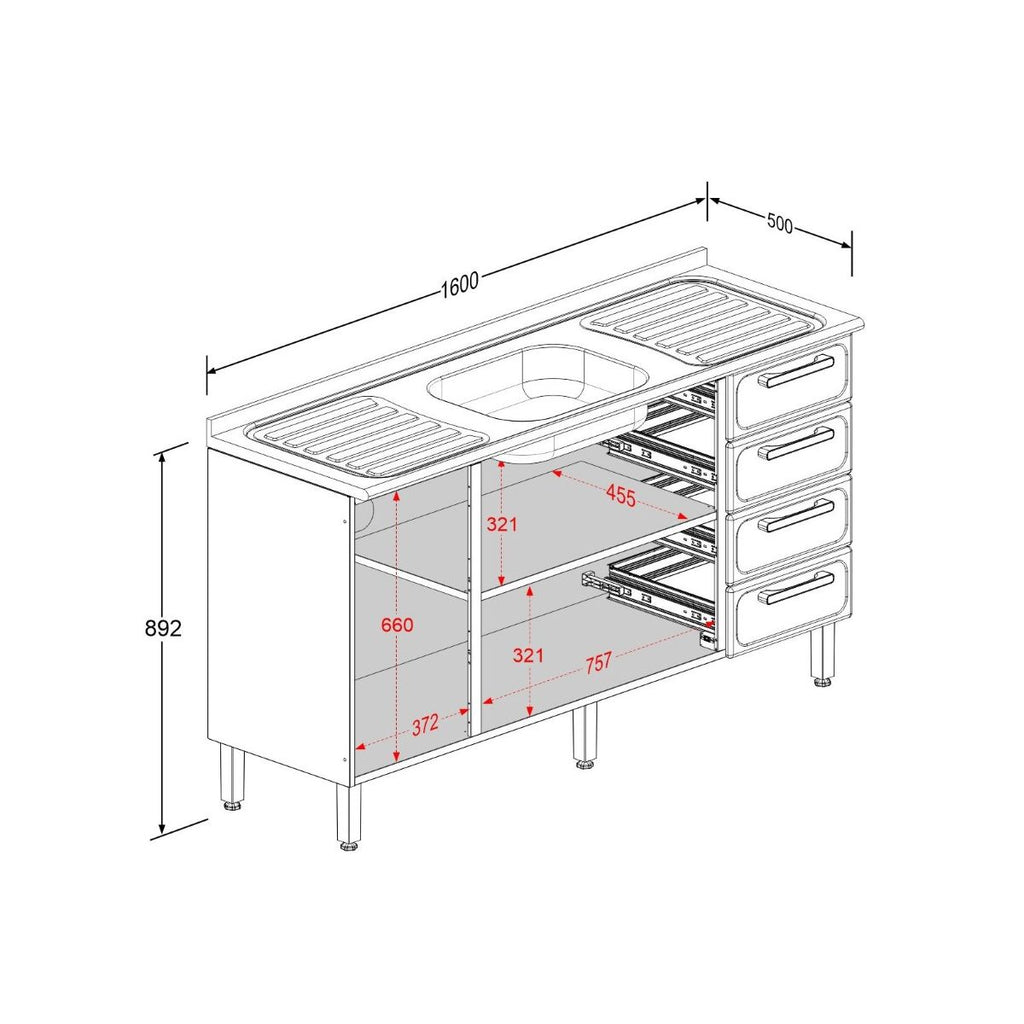 1600
500
892
455
321
660
321
757
372