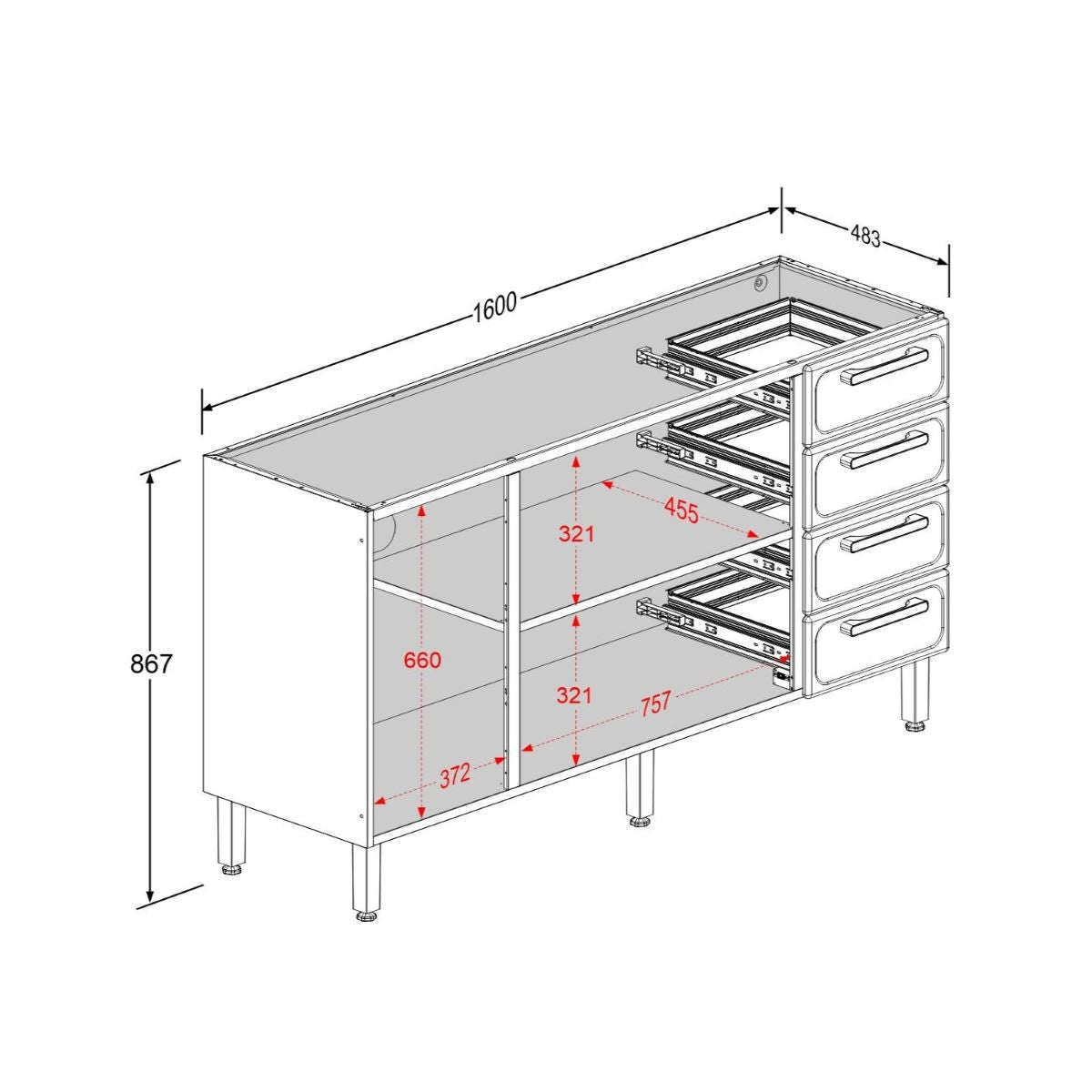 1600
483
867
660
321
455
321
757
372