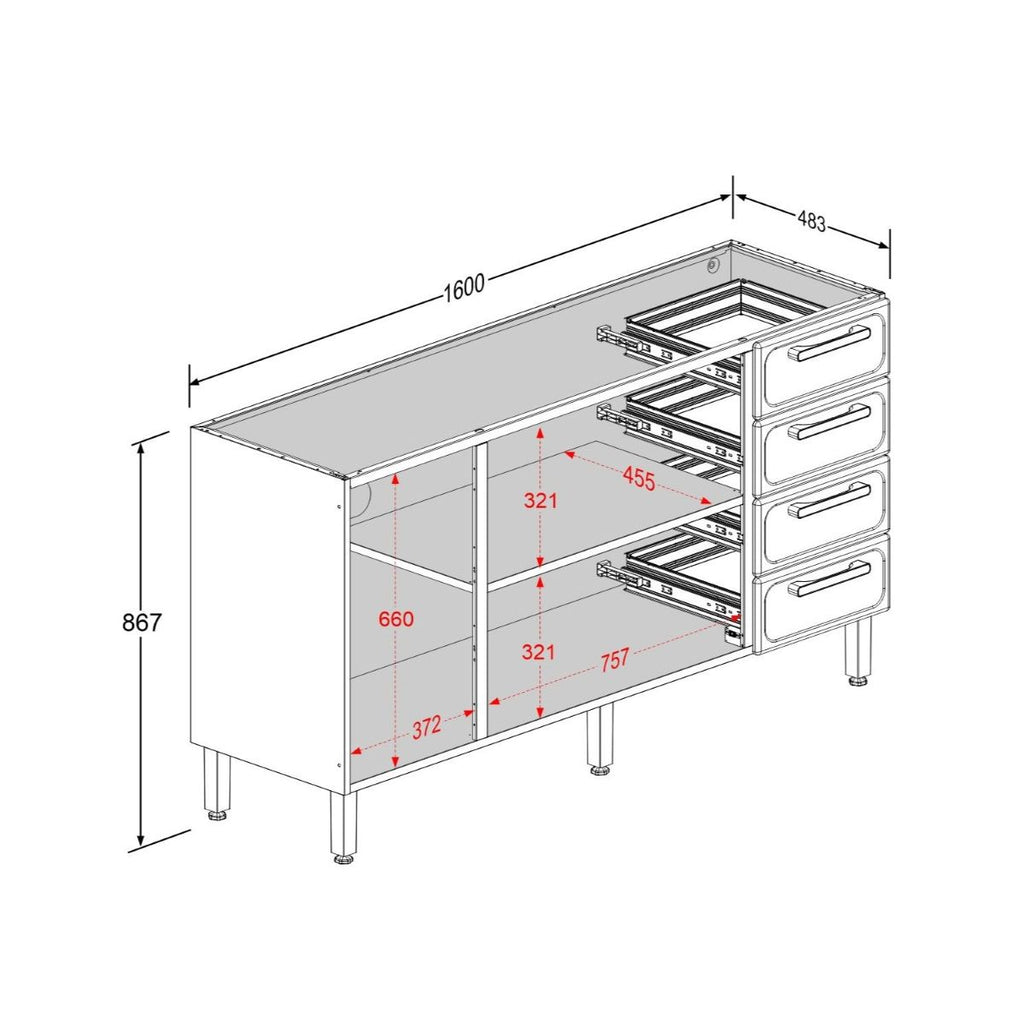 1600
483
867
321
455
660
321
757
372