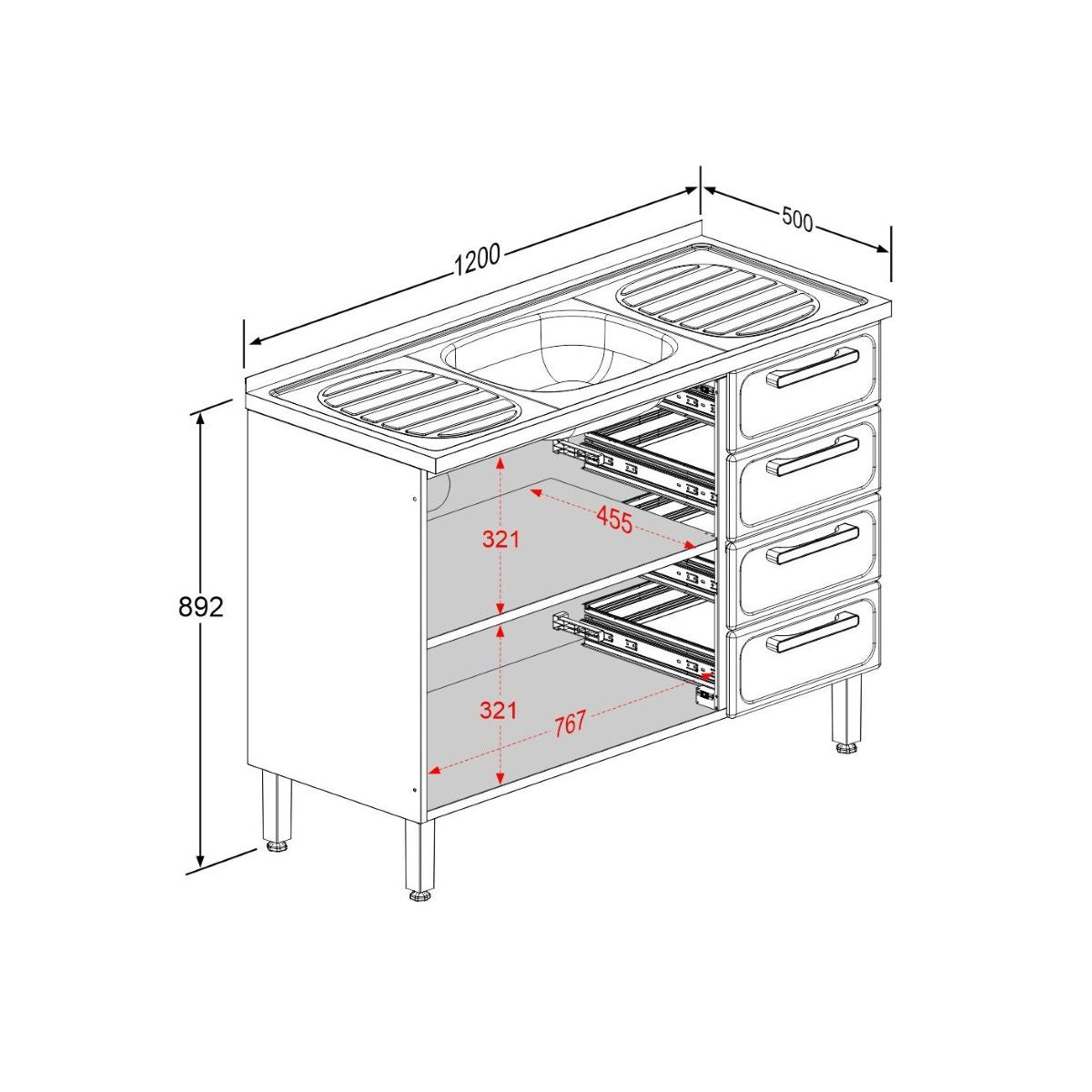 1200
500
892
321
455
321
767