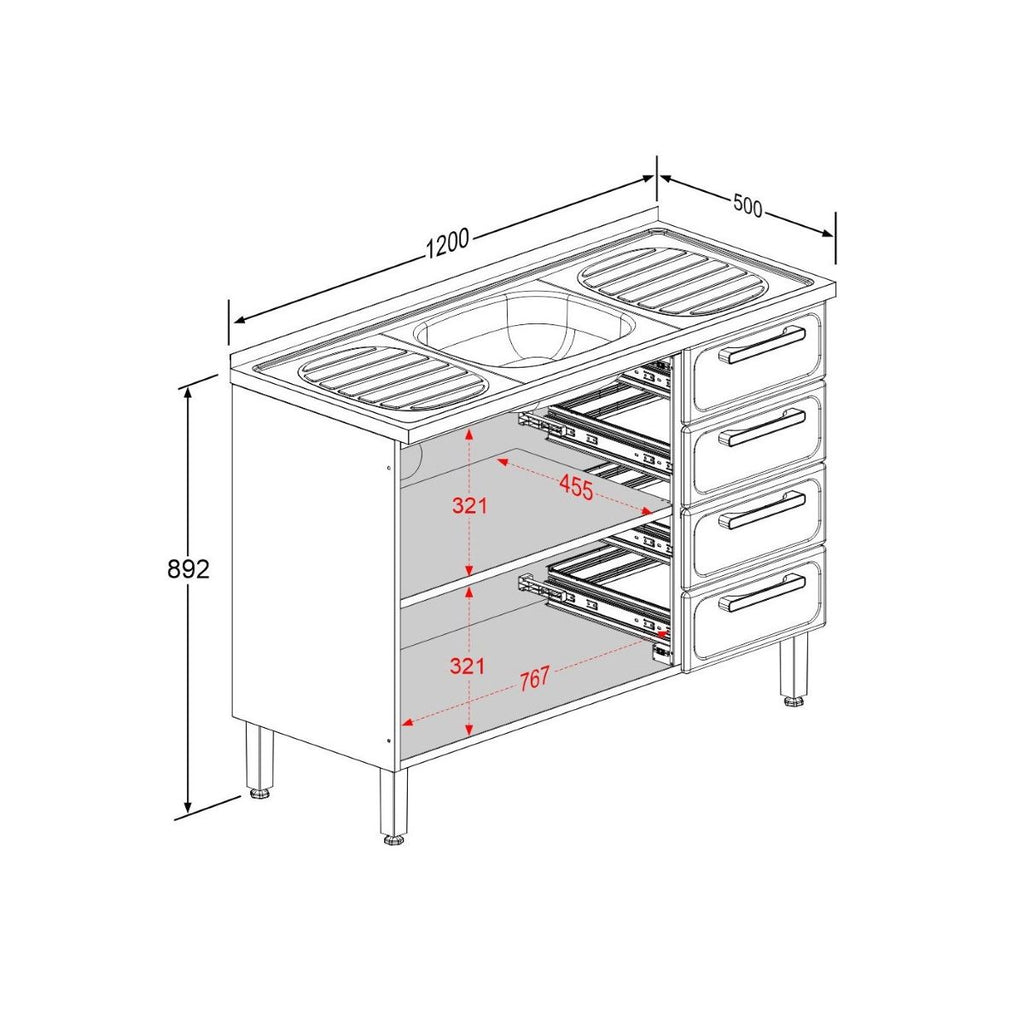 1200
500
892
321
455
321
767