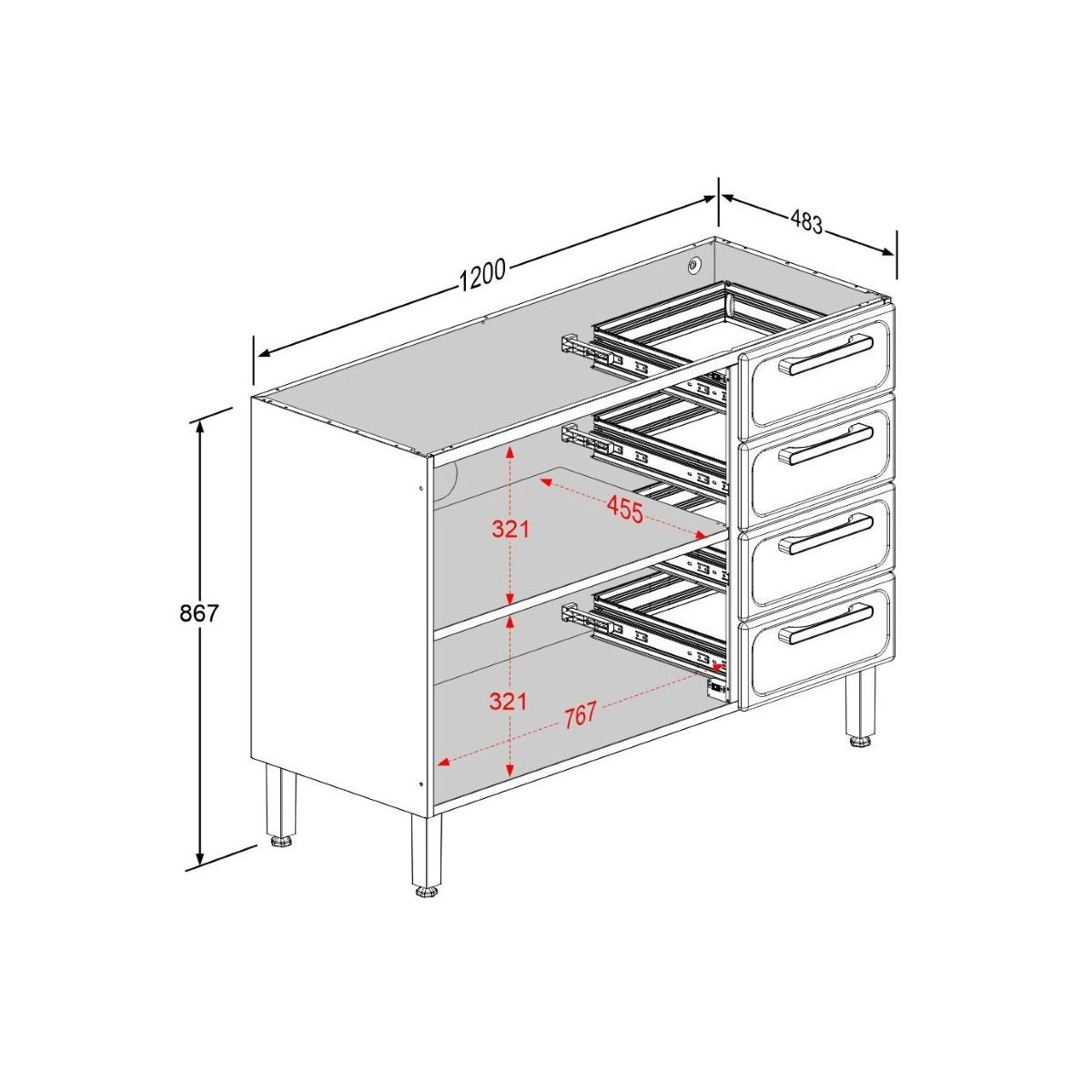 1200
483
867
321
455
321
767