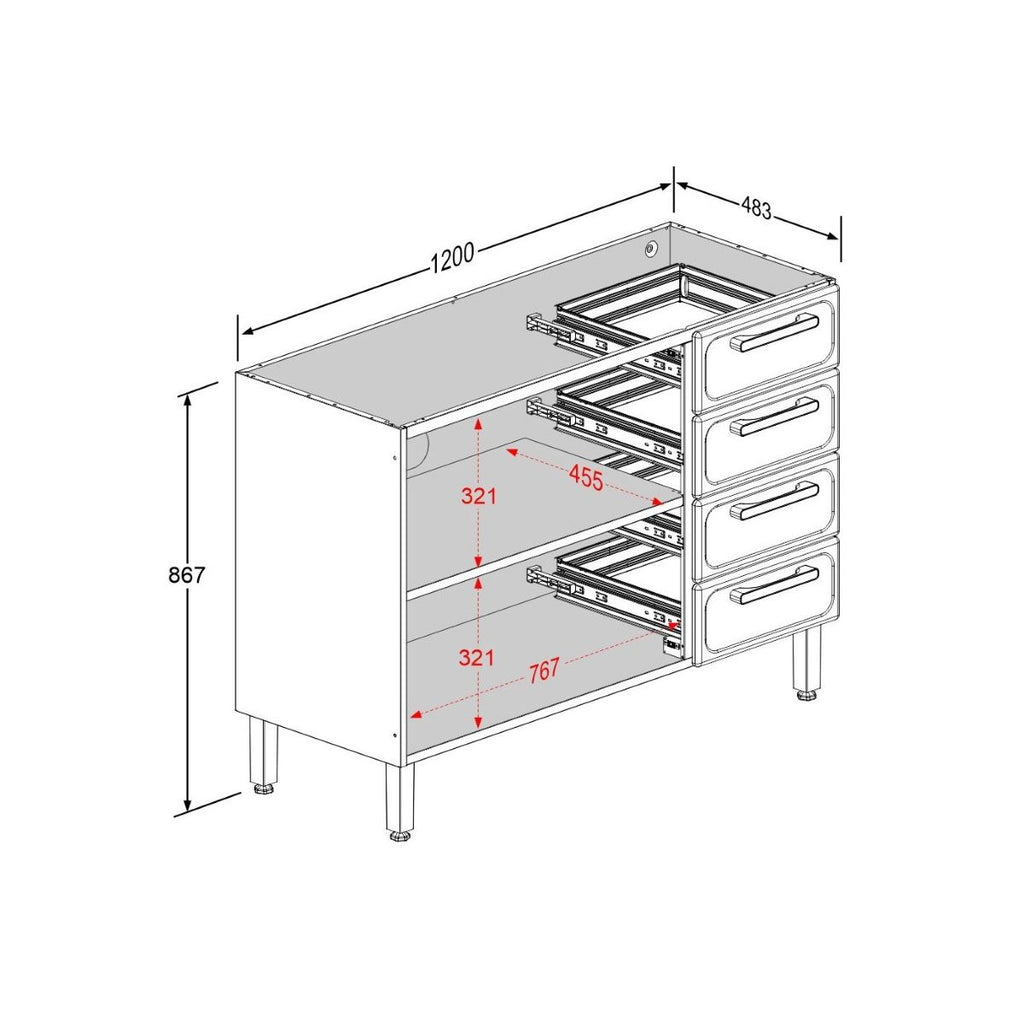 1200
483
867
321
455
321
767