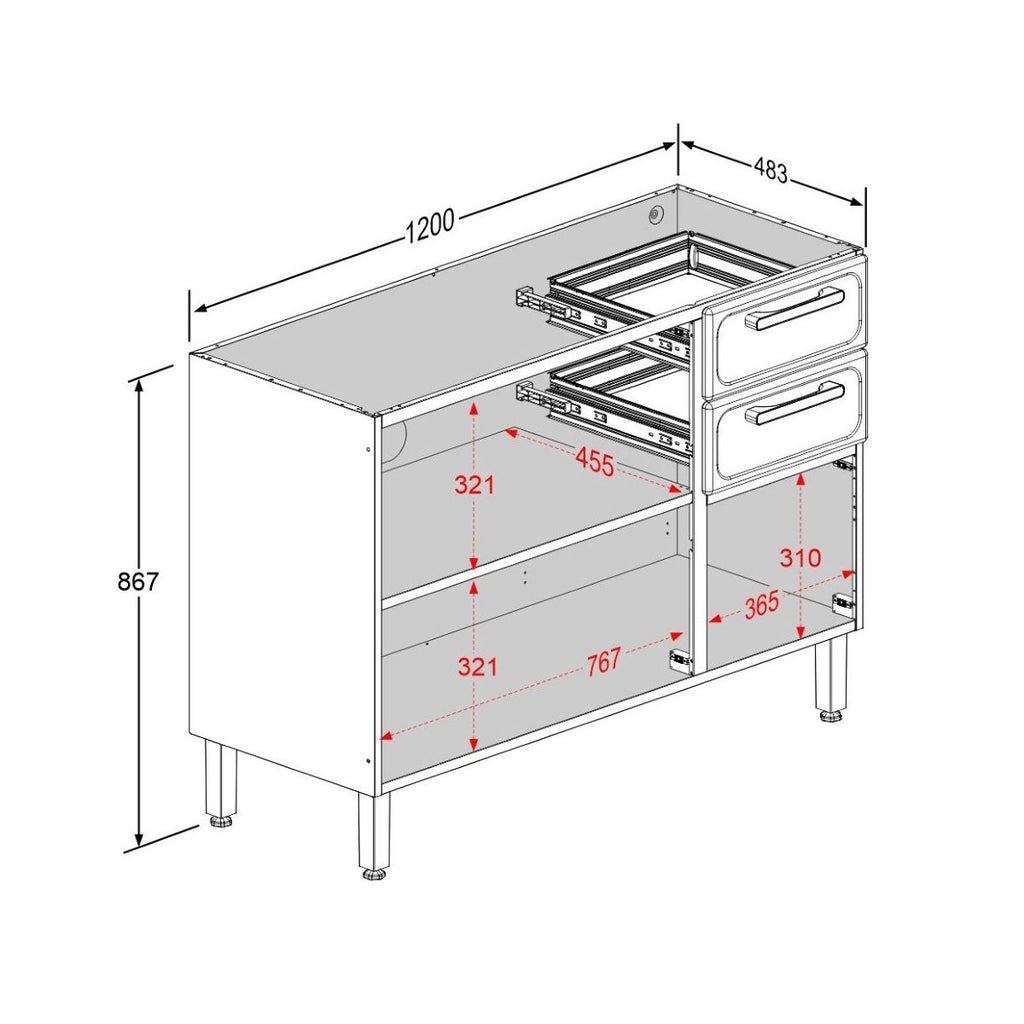 1200
483
867
321
455
321
767
310
365