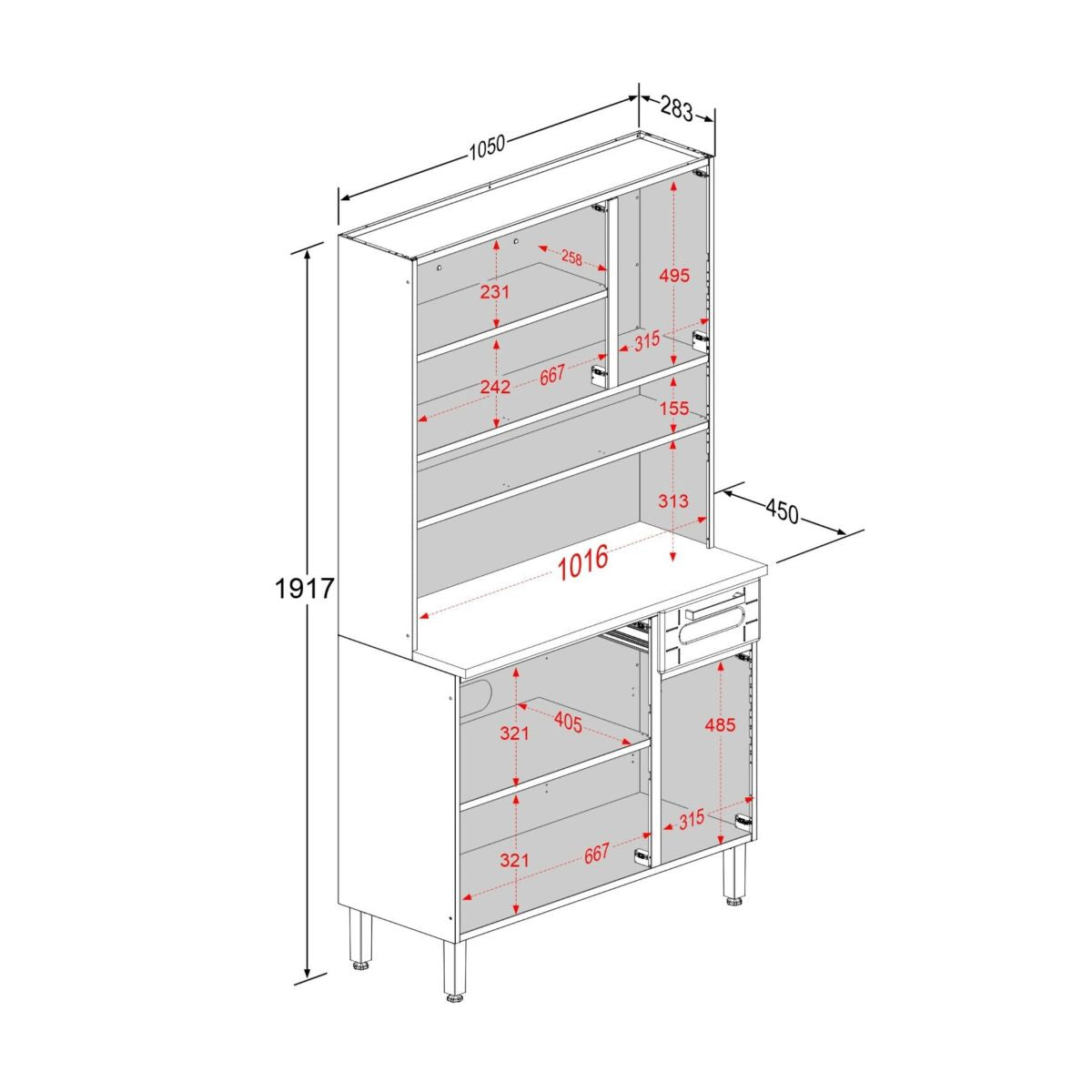 1050
283
1917
258
231
495
315
242
667
155
313
450
1016
321
405
485
315
321
667