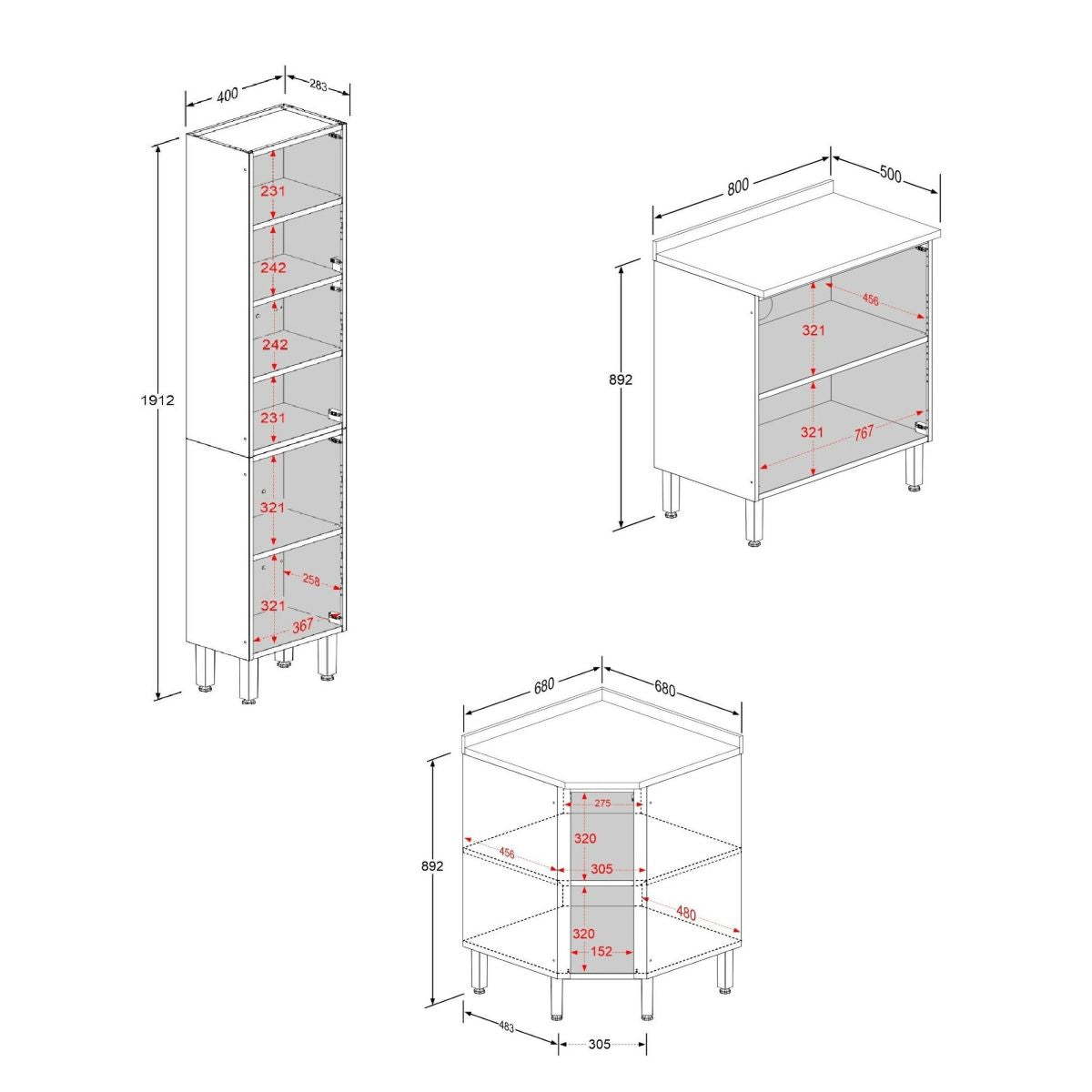 400
283
1912
231
242
242
231
321
258
321
367

800
500
892
456
321
321
767

680
680
892
275
320
456
305
480
320
152
483
305